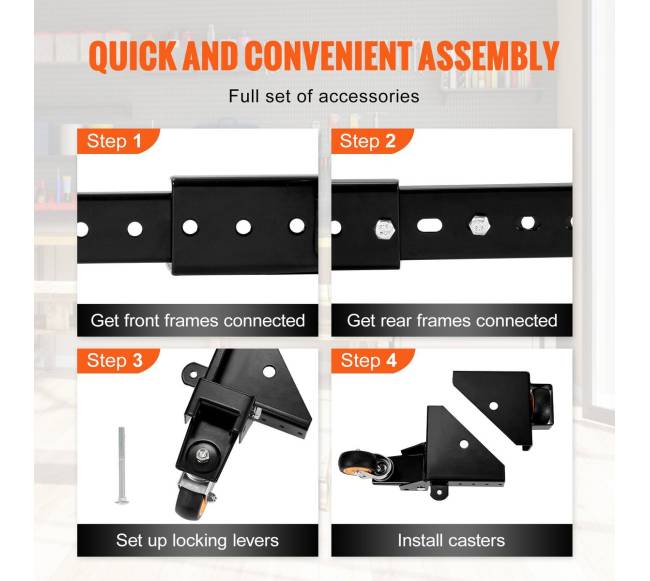 QUICK AND CONVENIENT ASSEMBLY

Full set of accessories

Step 1

Get front frames connected

Step 2

Get rear frames connected

Step 3

Set up locking levers

Step 4

Install casters