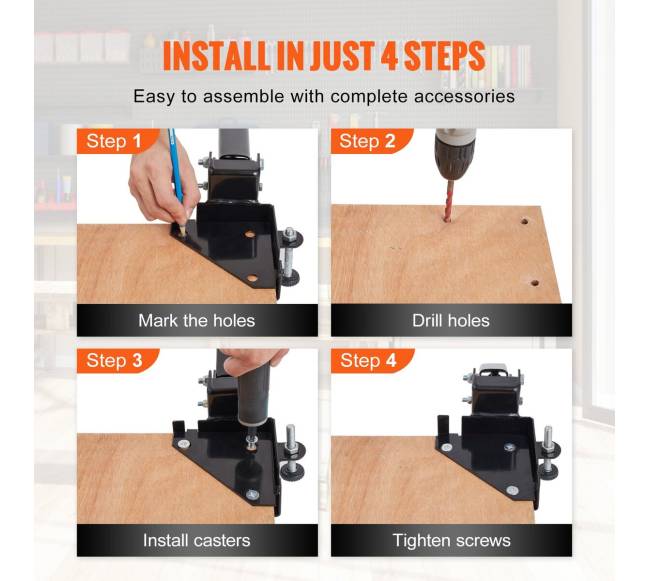 INSTALL IN JUST 4 STEPS

Easy to assemble with complete accessories

Step 1

Mark the holes

Step 2

Drill holes

Step 3

Install casters

Step 4

Tighten screws