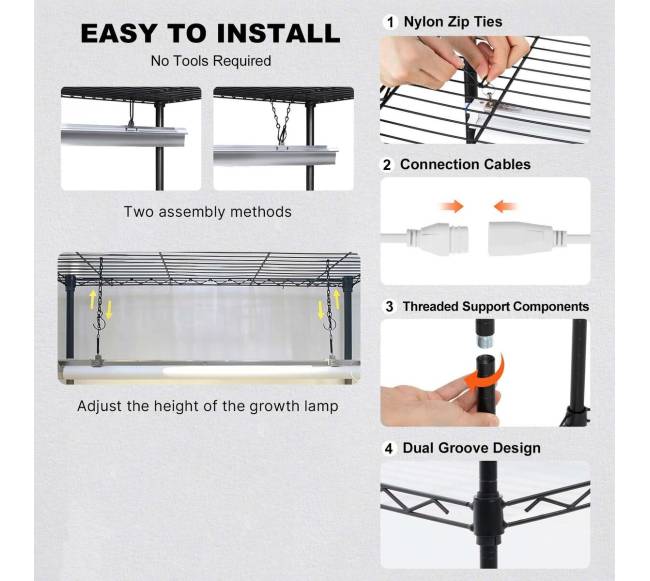 EASY TO INSTALL
No Tools Required

Two assembly methods

Adjust the height of the growth lamp

1 Nylon Zip Ties

2 Connection Cables

3 Threaded Support Components

4 Dual Groove Design