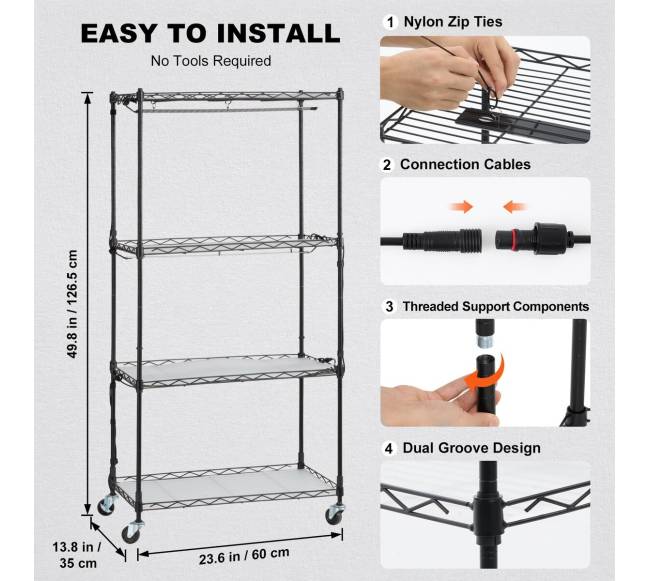 EASY TO INSTALL
No Tools Required

49.8 in / 126.5 cm

13.8 in / 35 cm

23.6 in / 60 cm

1 Nylon Zip Ties

2 Connection Cables

3 Threaded Support Components

4 Dual Groove Design