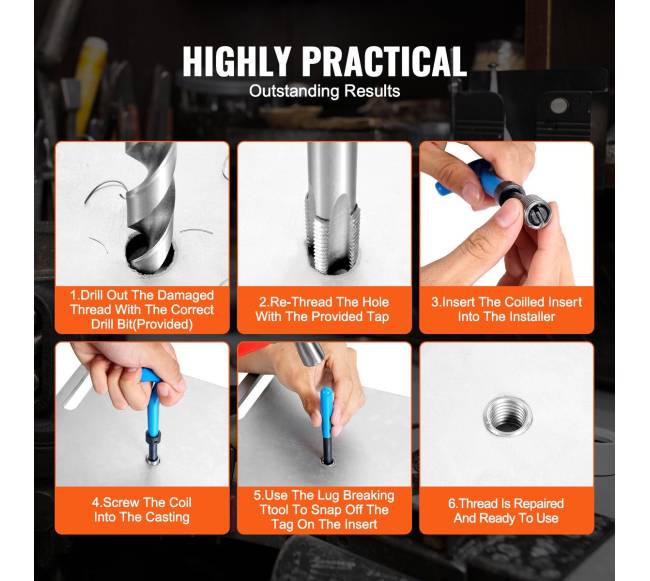 HIGHLY PRACTICAL
Outstanding Results

1.Drill Out The Damaged Thread With The Correct Drill Bit(Provided)

2.Re-Thread The Hole With The Provided Tap

3.Insert The Coilled Insert Into The Installer

4.Screw The Coil Into The Casting

5.Use The Lug Breaking Ttool To Snap Off The Tag On The Insert

6.Thread Is Repaired And Ready To Use