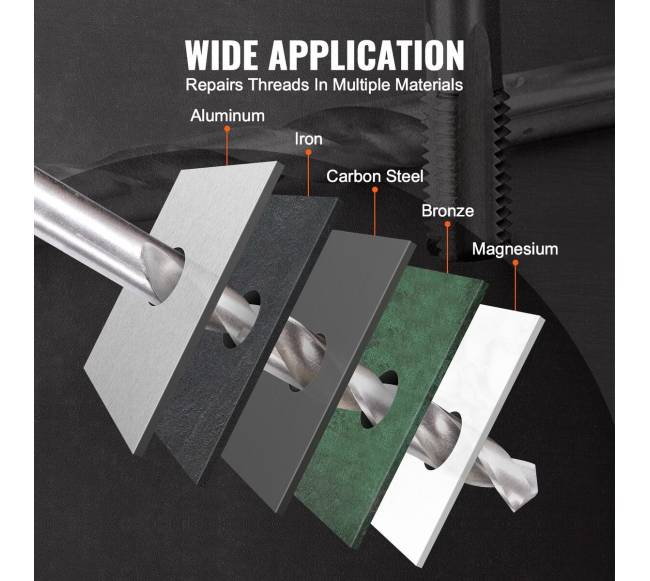 WIDE APPLICATION
Repairs Threads In Multiple Materials

Aluminum
Iron
Carbon Steel
Bronze
Magnesium