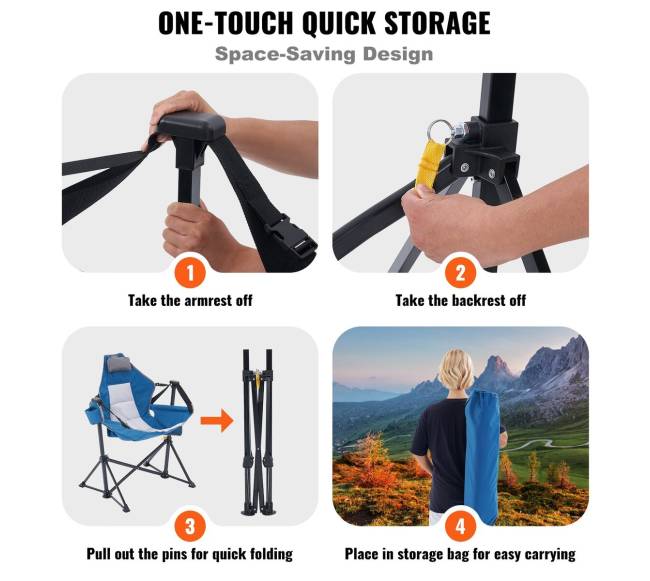 ONE-TOUCH QUICK STORAGE

Space-Saving Design

1
Take the armrest off

2
Take the backrest off

3
Pull out the pins for quick folding

4
Place in storage bag for easy carrying