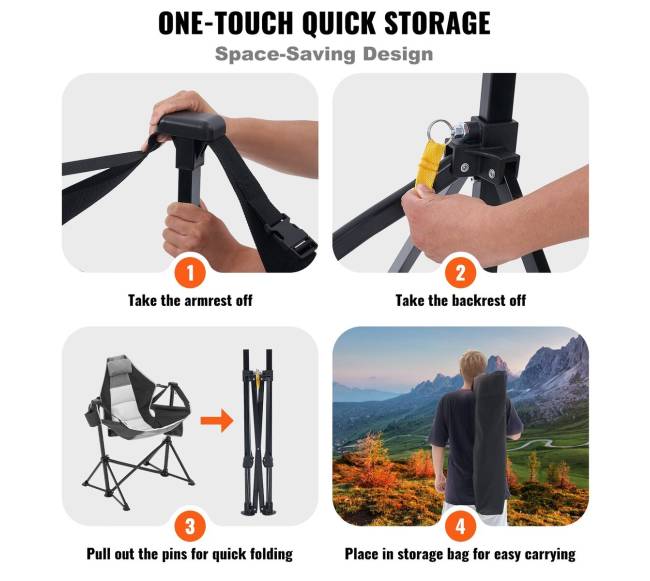 ONE-TOUCH QUICK STORAGE

Space-Saving Design

1

Take the armrest off

2

Take the backrest off

3

Pull out the pins for quick folding

4

Place in storage bag for easy carrying