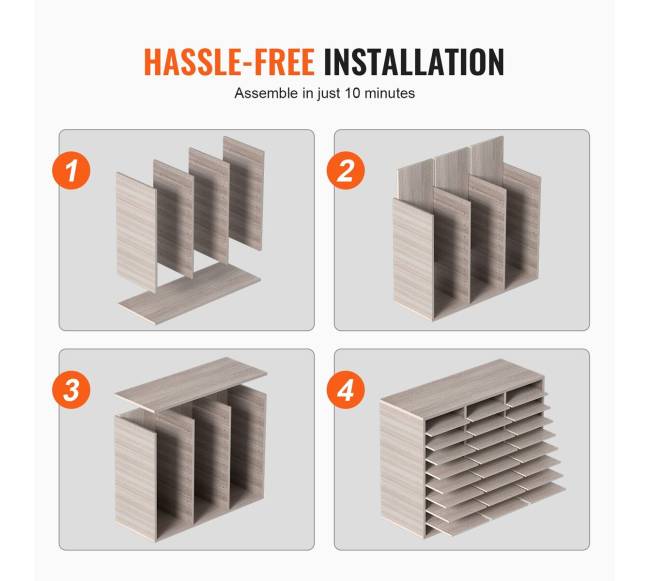 HASSLE-FREE INSTALLATION
Assemble in just 10 minutes

1

2

3

4