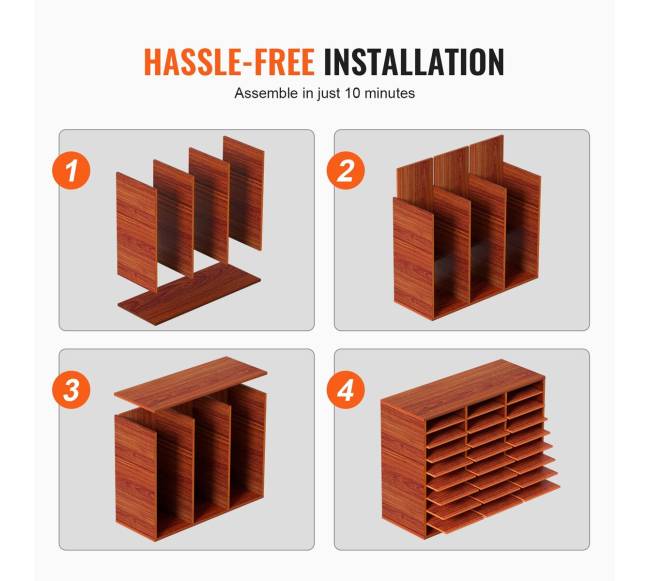 HASSLE-FREE INSTALLATION

Assemble in just 10 minutes

1

2

3

4