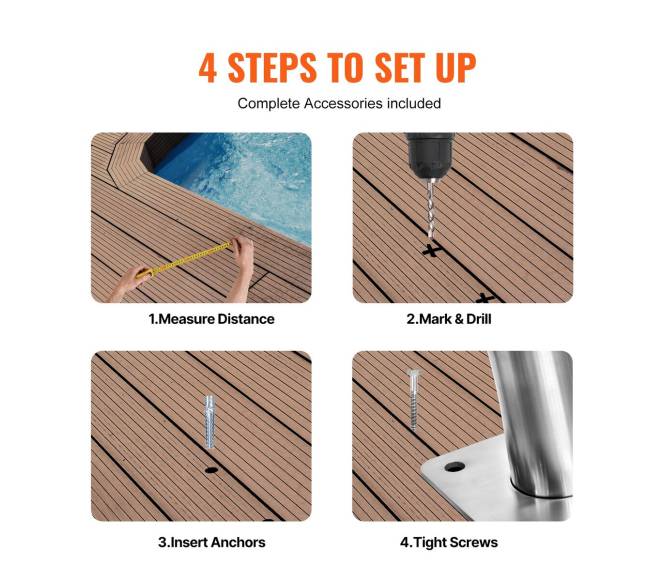 4 STEPS TO SET UP

Complete Accessories included

1.Measure Distance

2.Mark & Drill

3.Insert Anchors

4.Tight Screws