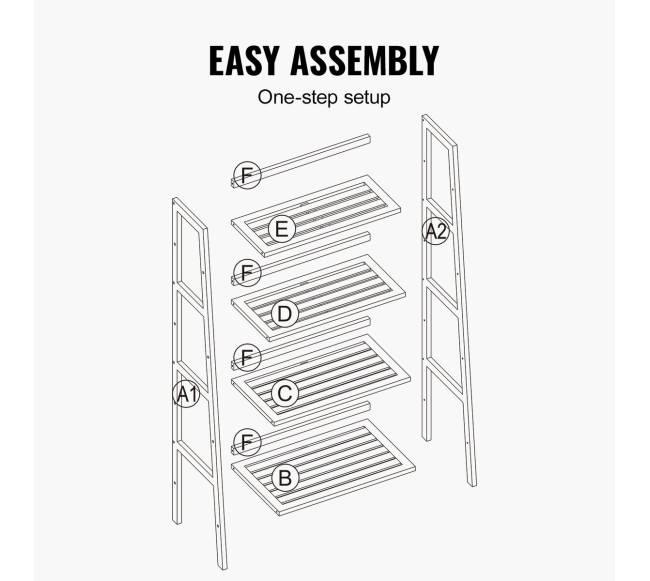 EASY ASSEMBLY

One-step setup

F

E

A2

F

D

F

C

A1

F

B