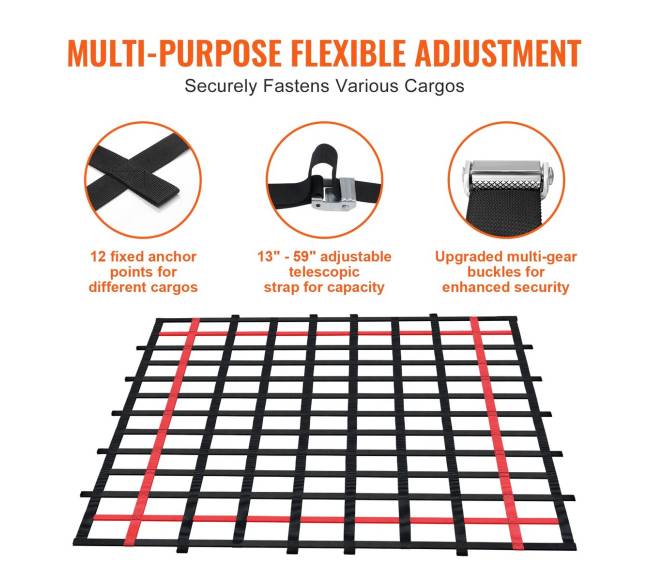 MULTI-PURPOSE FLEXIBLE ADJUSTMENT

Securely Fastens Various Cargos

12 fixed anchor points for different cargos

13" - 59" adjustable telescopic strap for capacity

Upgraded multi-gear buckles for enhanced security