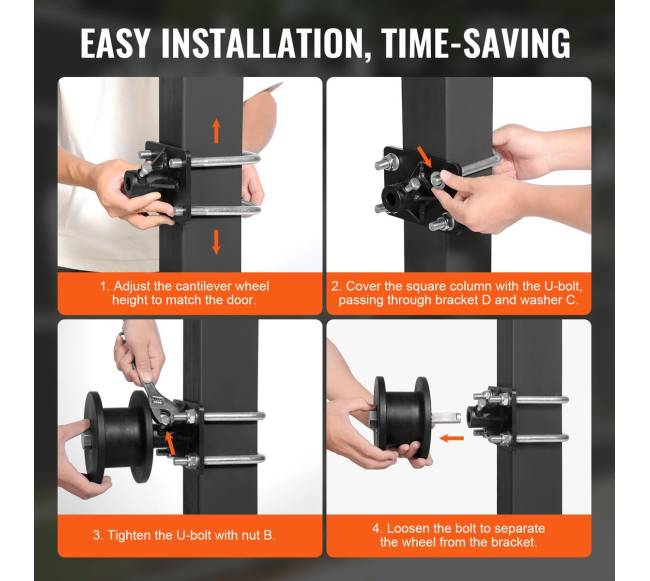 EASY INSTALLATION, TIME-SAVING

1. Adjust the cantilever wheel height to match the door.

2. Cover the square column with the U-bolt, passing through bracket D and washer C.

3. Tighten the U-bolt with nut B.

4. Loosen the bolt to separate the wheel from the bracket.