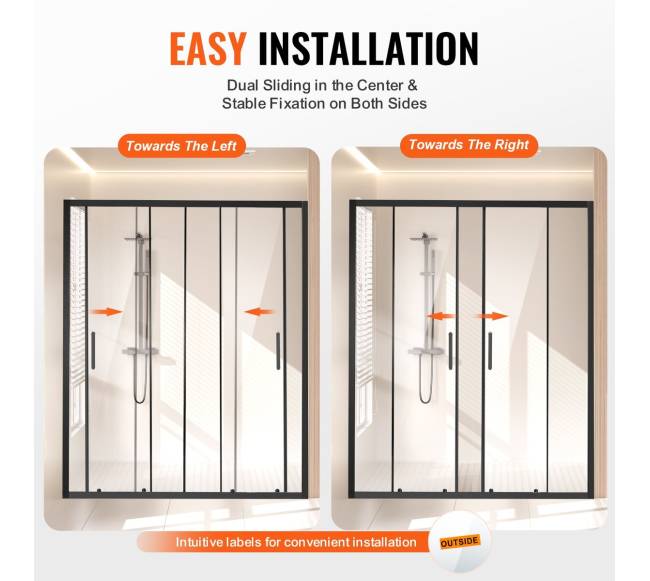 EASY INSTALLATION

Dual Sliding in the Center & Stable Fixation on Both Sides

Towards The Left

Towards The Right

Intuitive labels for convenient installation

OUTSIDE