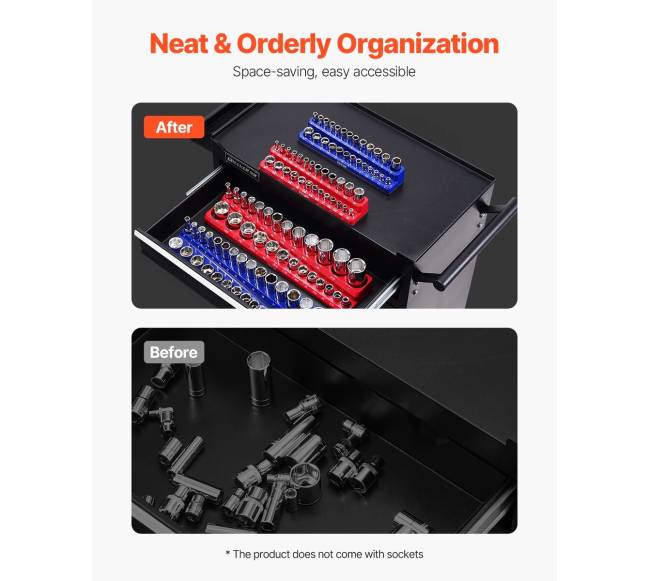 Neat & Orderly Organization

Space-saving, easy accessible

After

Before

* The product does not come with sockets