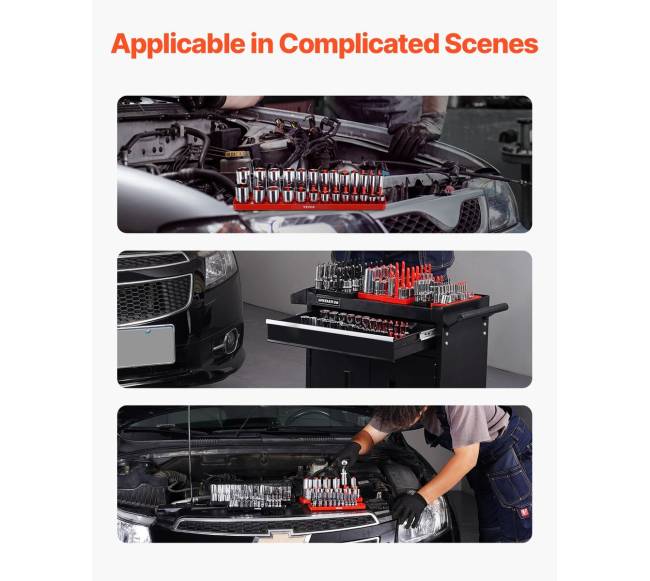 Applicable in Complicated Scenes