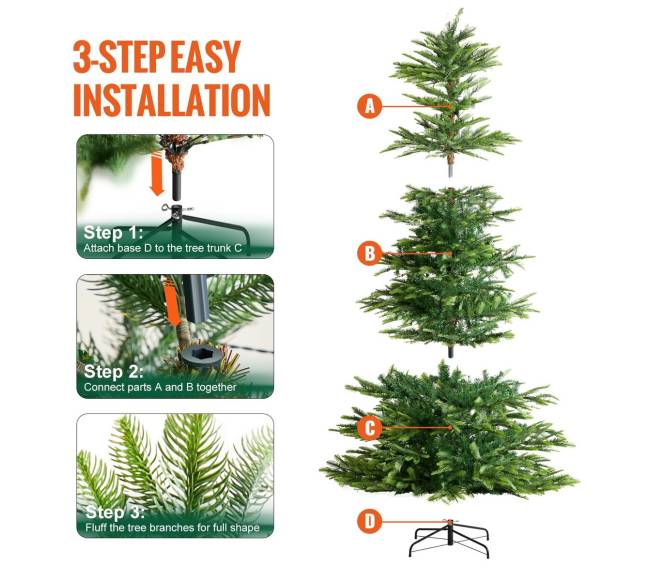 3-STEP EASY INSTALLATION

Step 1:
Attach base D to the tree trunk C

Step 2:
Connect parts A and B together

Step 3:
Fluff the tree branches for full shape

A

B

C

D