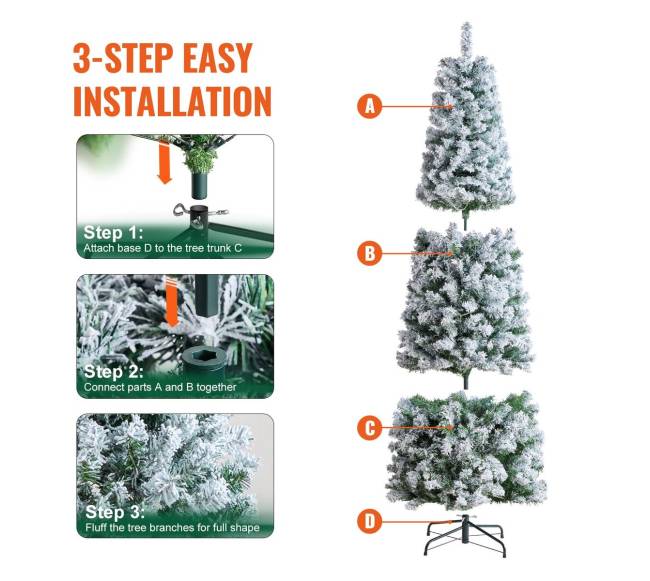 3-STEP EASY INSTALLATION

Step 1:
Attach base D to the tree trunk C

Step 2:
Connect parts A and B together

Step 3:
Fluff the tree branches for full shape

A

B

C

D