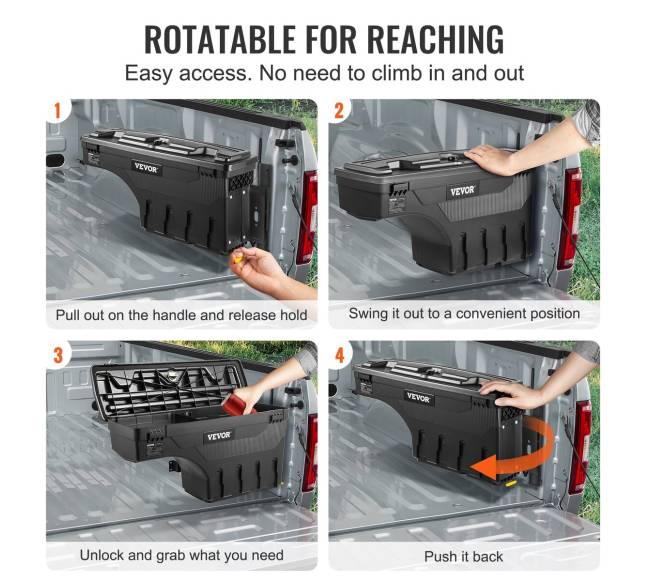 ROTATABLE FOR REACHING
Easy access. No need to climb in and out

1
VEVOR
Pull out on the handle and release hold

2
VEVOR
Swing it out to a convenient position

3
VEVOR
Unlock and grab what you need

4
VEVOR
Push it back