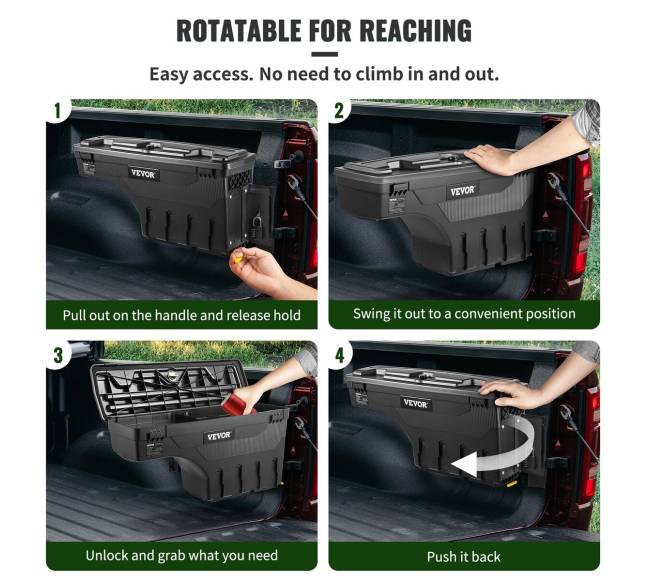 ROTATABLE FOR REACHING

Easy access. No need to climb in and out.

1

VEVOR

Pull out on the handle and release hold

2

VEVOR

Swing it out to a convenient position

3

VEVOR

Unlock and grab what you need

4

VEVOR

Push it back