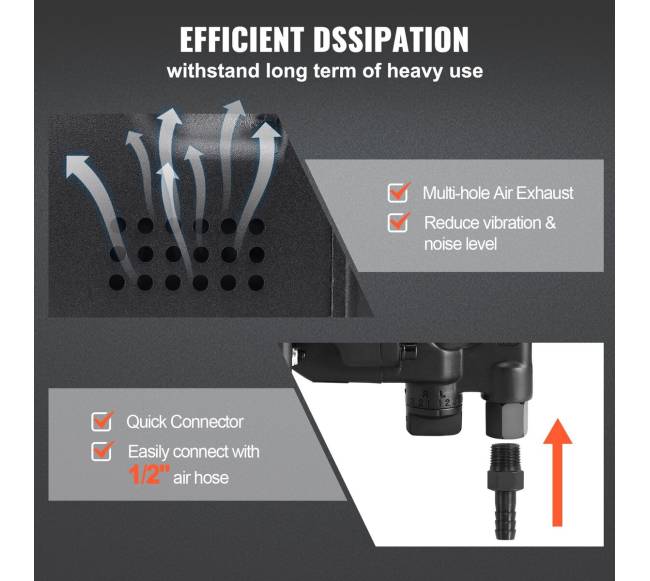 EFFICIENT DSSIPATION
withstand long term of heavy use

Multi-hole Air Exhaust
Reduce vibration & noise level

Quick Connector
Easily connect with 1/2" air hose