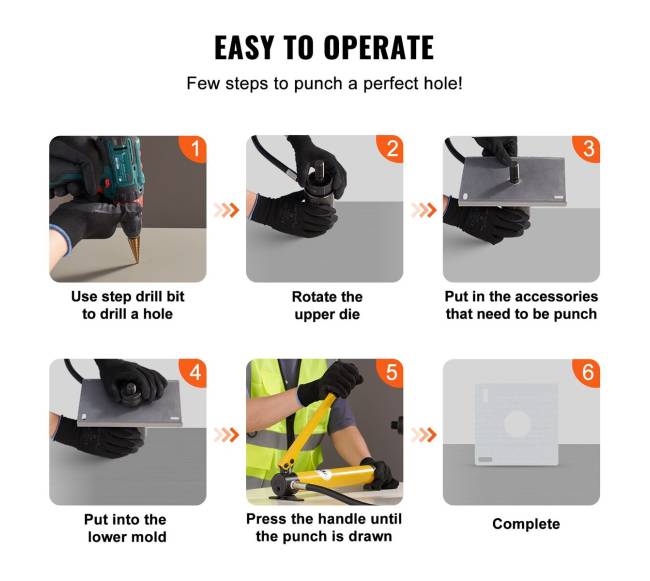 EASY TO OPERATE

Few steps to punch a perfect hole!

1

Use step drill bit to drill a hole

2

Rotate the upper die

3

Put in the accessories that need to be punch

4

Put into the lower mold

5

Press the handle until the punch is drawn

6

Complete