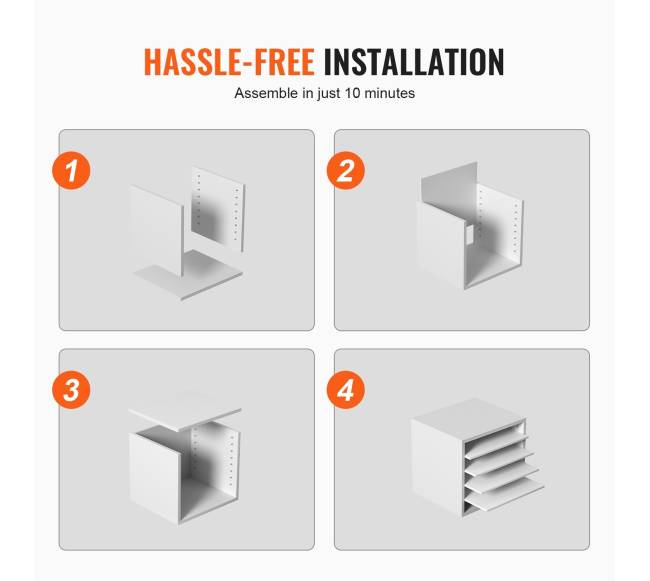 HASSLE-FREE INSTALLATION

Assemble in just 10 minutes

1

2

3

4