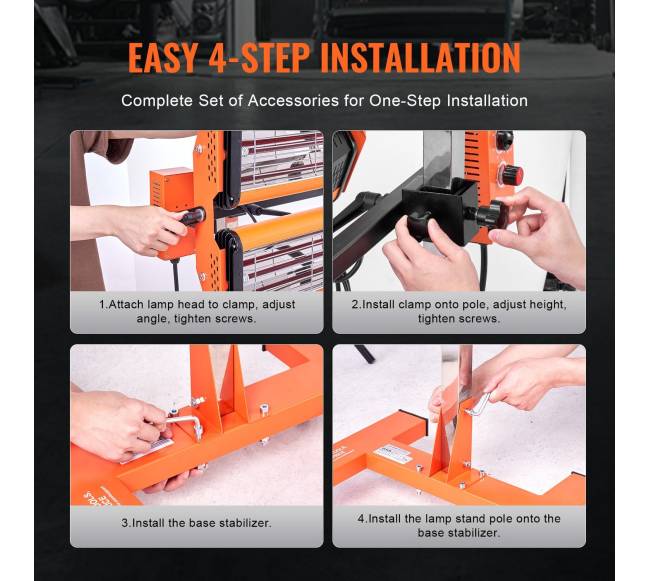 EASY 4-STEP INSTALLATION

Complete Set of Accessories for One-Step Installation

1.Attach lamp head to clamp, adjust angle, tighten screws.

2.Install clamp onto pole, adjust height, tighten screws.

3.Install the base stabilizer.

4.Install the lamp stand pole onto the base stabilizer.