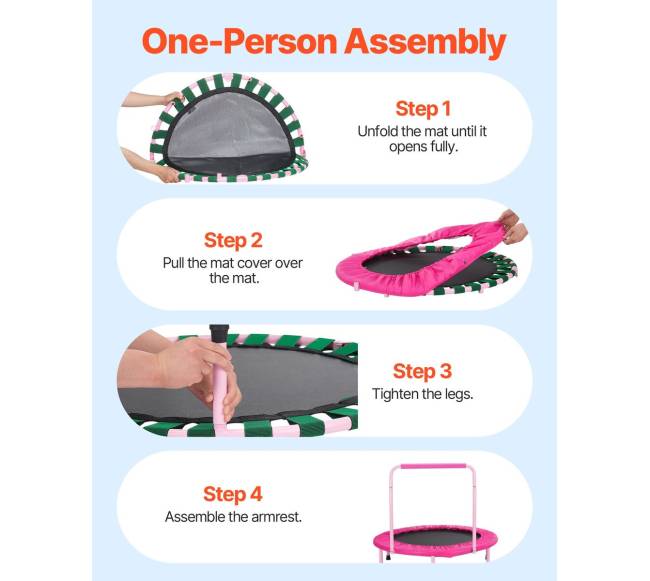 One-Person Assembly

Step 1
Unfold the mat until it opens fully.

Step 2
Pull the mat cover over the mat.

Step 3
Tighten the legs.

Step 4
Assemble the armrest.