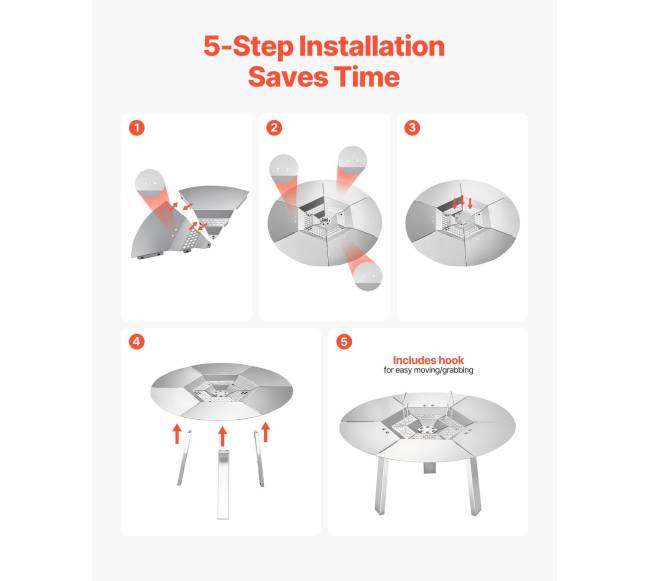 5-Step Installation Saves Time

1

2

3

4

5

Includes hook
for easy moving/grabbing