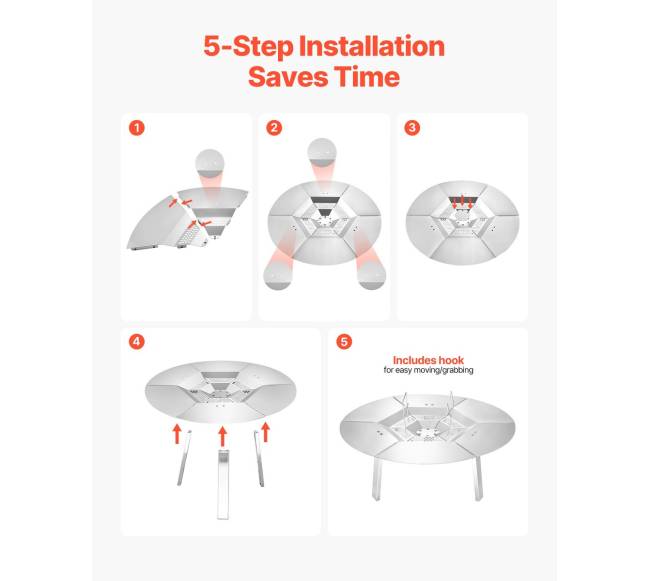 5-Step Installation Saves Time

1

2

3

4

5

Includes hook
for easy moving/grabbing