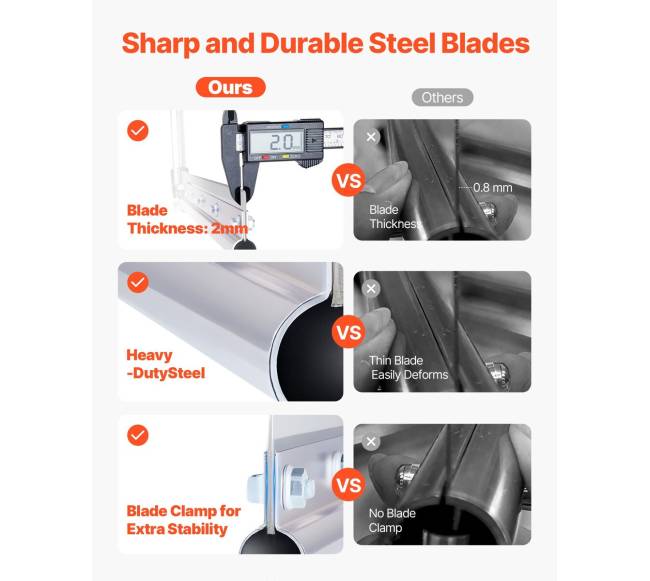 Sharp and Durable Steel Blades

Ours

Others

2.0

Blade Thickness: 2mm

VS

0.8 mm

Blade Thickness

Heavy -DutySteel

VS

Thin Blade Easily Deforms

Blade Clamp for Extra Stability

VS

No Blade Clamp