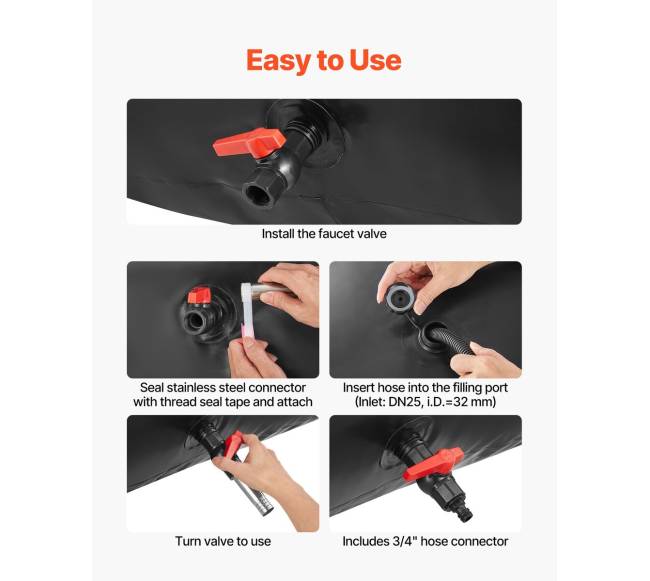 Easy to Use

Install the faucet valve

Seal stainless steel connector with thread seal tape and attach

Insert hose into the filling port (Inlet: DN25, i.D.=32 mm)

Turn valve to use

Includes 3/4" hose connector