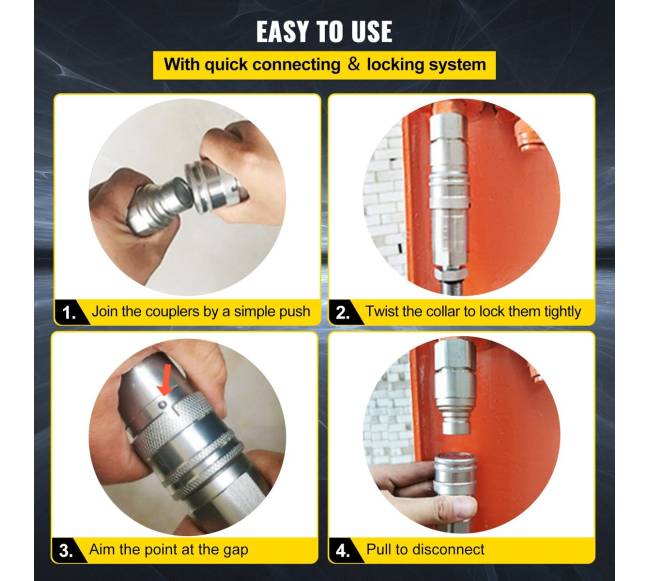 EASY TO USE

With quick connecting & locking system

1. Join the couplers by a simple push

2. Twist the collar to lock them tightly

3. Aim the point at the gap

4. Pull to disconnect