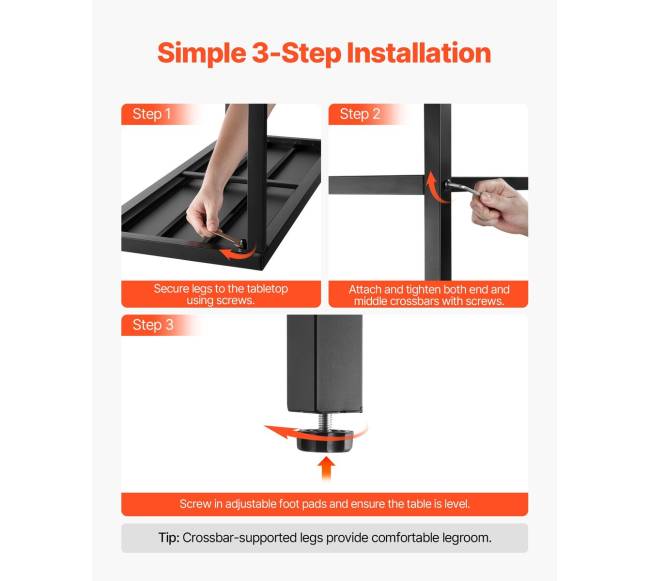 Simple 3-Step Installation

Step 1

Secure legs to the tabletop using screws.

Step 2

Attach and tighten both end and middle crossbars with screws.

Step 3

Screw in adjustable foot pads and ensure the table is level.

Tip: Crossbar-supported legs provide comfortable legroom.