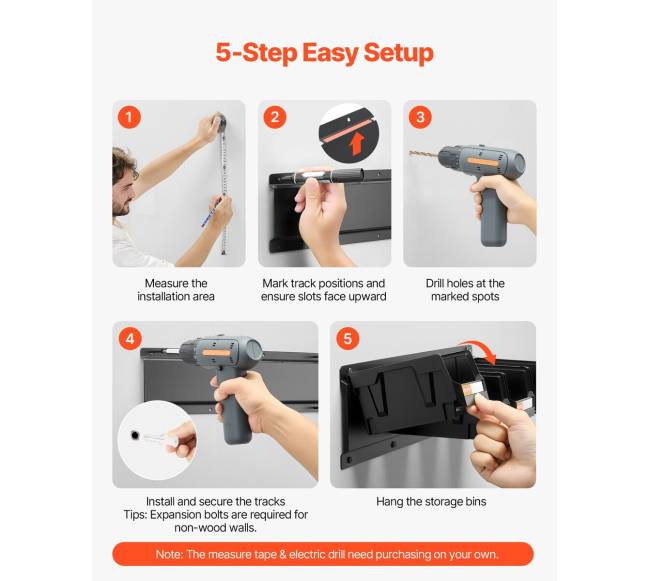 5-Step Easy Setup

1

Measure the installation area

2

Mark track positions and ensure slots face upward

3

Drill holes at the marked spots

4

Install and secure the tracks
Tips: Expansion bolts are required for non-wood walls.

5

Hang the storage bins

Note: The measure tape & electric drill need purchasing on your own.