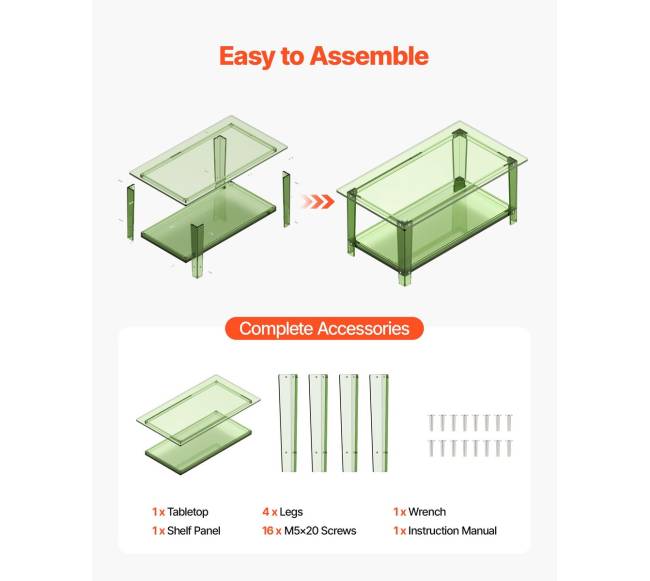 Easy to Assemble

Complete Accessories

1 x Tabletop
1 x Shelf Panel

4 x Legs
16 x M5×20 Screws

1 x Wrench
1 x Instruction Manual