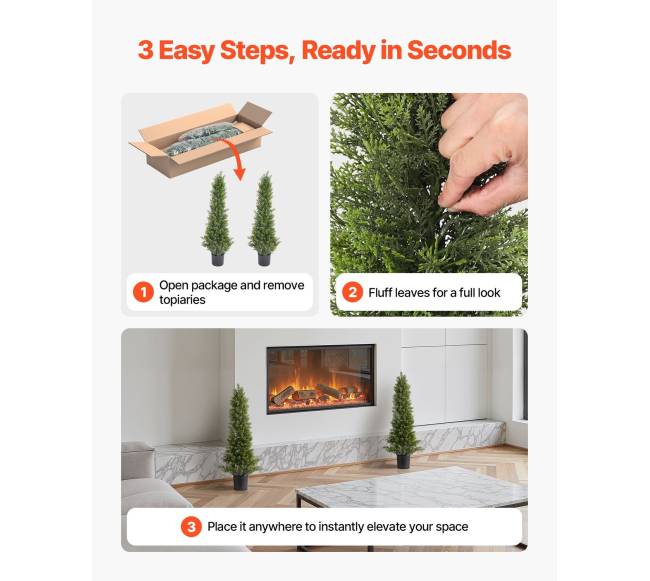 3 Easy Steps, Ready in Seconds

1 Open package and remove topiaries

2 Fluff leaves for a full look

3 Place it anywhere to instantly elevate your space