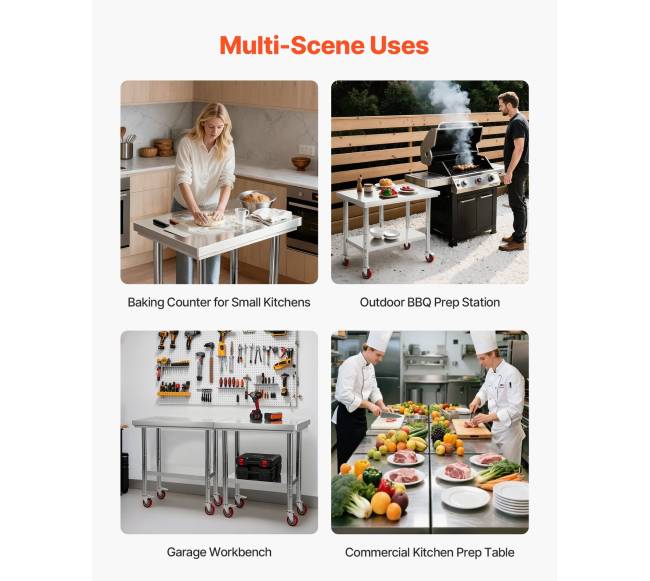 Multi-Scene Uses

Baking Counter for Small Kitchens

Outdoor BBQ Prep Station

Garage Workbench

Commercial Kitchen Prep Table