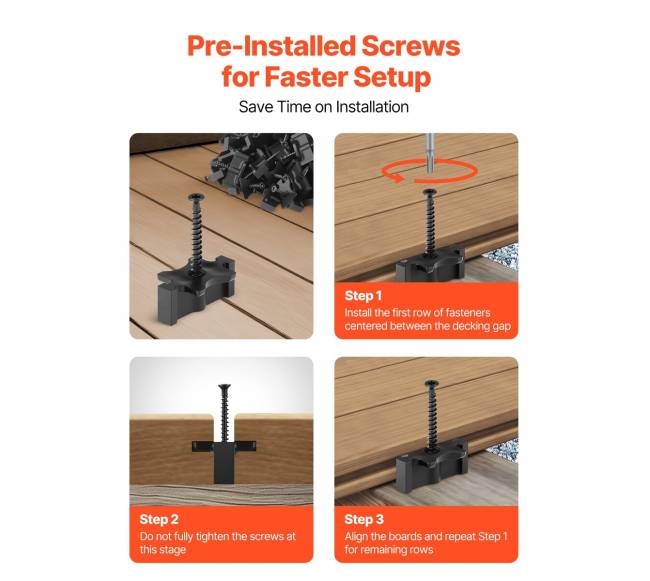 Pre-Installed Screws for Faster Setup

Save Time on Installation

Step 1
Install the first row of fasteners centered between the decking gap

Step 2
Do not fully tighten the screws at this stage

Step 3
Align the boards and repeat Step 1 for remaining rows