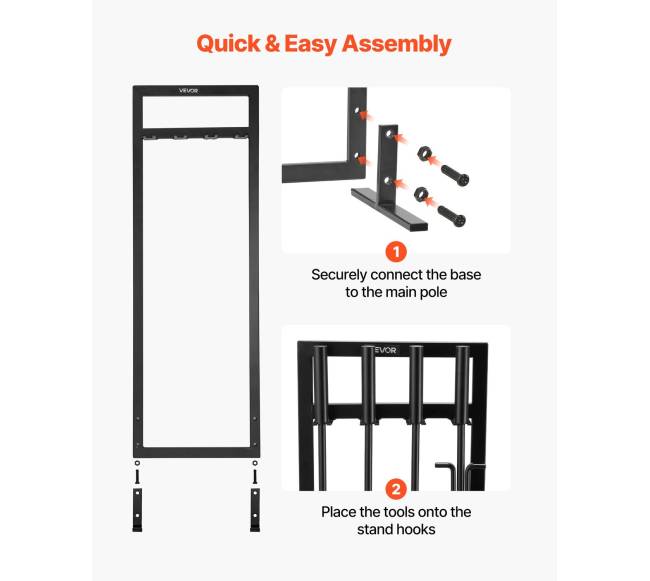 Quick & Easy Assembly

VEVOR

1

Securely connect the base to the main pole

VEVOR

2

Place the tools onto the stand hooks