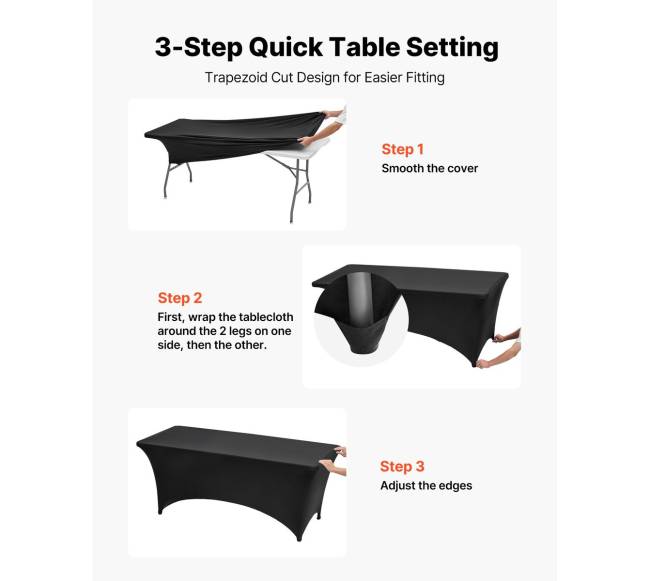 3-Step Quick Table Setting

Trapezoid Cut Design for Easier Fitting

Step 1
Smooth the cover

Step 2
First, wrap the tablecloth around the 2 legs on one side, then the other.

Step 3
Adjust the edges