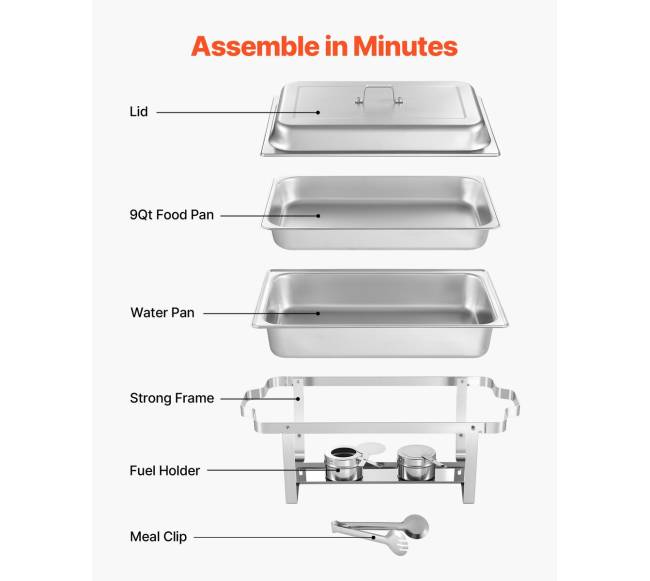 Assemble in Minutes

Lid

9Qt Food Pan

Water Pan

Strong Frame

Fuel Holder

Meal Clip