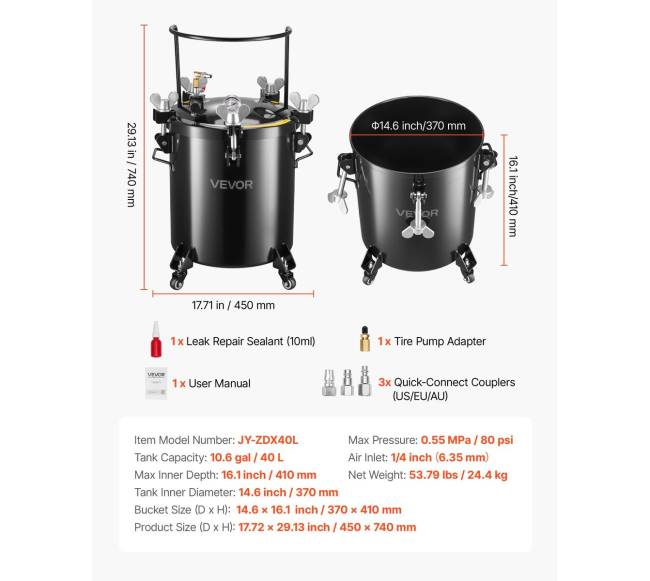 29.13 in / 740 mm

VEVOR

17.71 in / 450 mm

Φ14.6 inch/370 mm

16.1 inch/410 mm

VEVOR

1 x Leak Repair Sealant (10ml)

1 x Tire Pump Adapter

VEVOR

1 x User Manual

3x Quick-Connect Couplers (US/EU/AU)

Item Model Number: JY-ZDX40L
Tank Capacity: 10.6 gal / 40 L
Max Inner Depth: 16.1 inch / 410 mm
Tank Inner Diameter: 14.6 inch / 370 mm
Bucket Size (D x H): 14.6 × 16.1 inch / 370 × 410 mm
Product Size (D x H): 17.72 × 29.13 inch / 450 × 740 mm

Max Pressure: 0.55 MPa / 80 psi
Air Inlet: 1/4 inch (6.35 mm)
Net Weight: 53.79 lbs / 24.4 kg