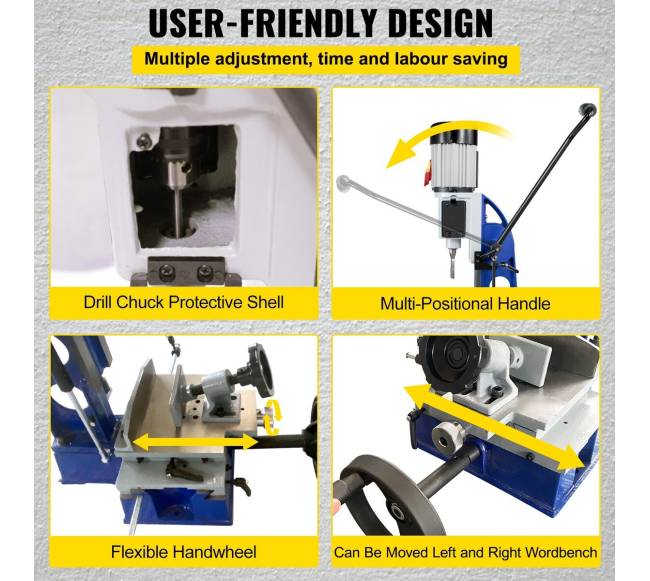 USER-FRIENDLY DESIGN

Multiple adjustment, time and labour saving

Drill Chuck Protective Shell

Multi-Positional Handle

Flexible Handwheel

Can Be Moved Left and Right Wordbench