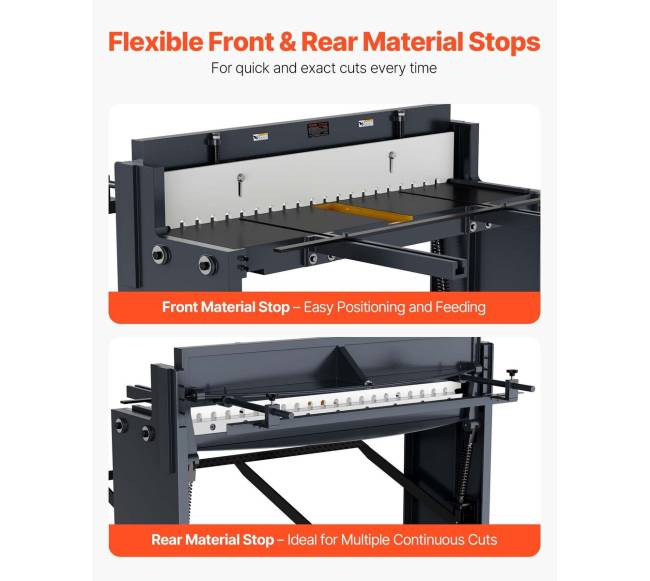 Flexible Front & Rear Material Stops

For quick and exact cuts every time

Front Material Stop – Easy Positioning and Feeding

Rear Material Stop – Ideal for Multiple Continuous Cuts