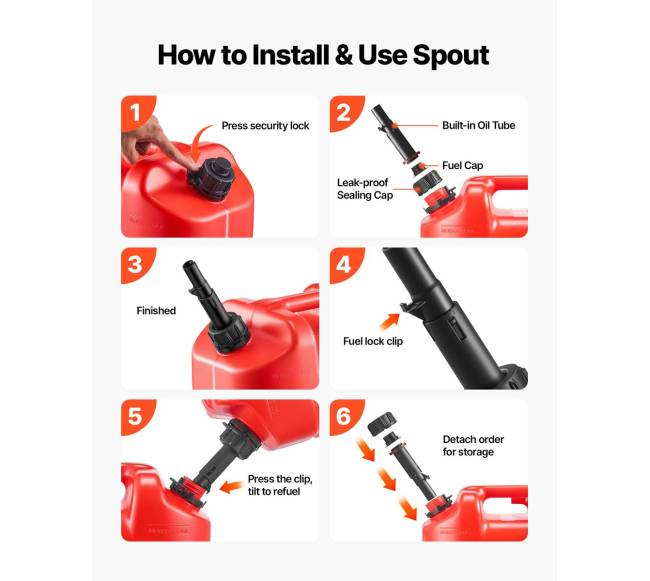 How to Install & Use Spout

1
Press security lock

2
Built-in Oil Tube
Fuel Cap
Leak-proof Sealing Cap

3
Finished

4
Fuel lock clip

5
Press the clip, tilt to refuel

6
Detach order for storage