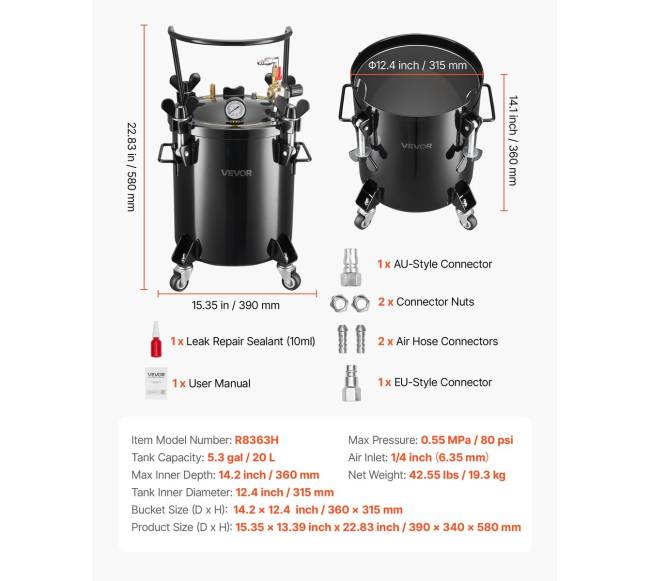 22.83 in / 580 mm

VEVOR

15.35 in / 390 mm

Φ12.4 inch / 315 mm

14.1 inch / 360 mm

VEVOR

1 x AU-Style Connector

2 x Connector Nuts

2 x Air Hose Connectors

1 x EU-Style Connector

1 x Leak Repair Sealant (10ml)

VEVOR

1 x User Manual

Item Model Number: R8363H
Tank Capacity: 5.3 gal / 20 L
Max Inner Depth: 14.2 inch / 360 mm
Tank Inner Diameter: 12.4 inch / 315 mm
Bucket Size (D x H): 14.2 × 12.4 inch / 360 × 315 mm
Product Size (D x H): 15.35 × 13.39 inch x 22.83 inch / 390 × 340 × 580 mm

Max Pressure: 0.55 MPa / 80 psi
Air Inlet: 1/4 inch (6.35 mm)
Net Weight: 42.55 lbs / 19.3 kg