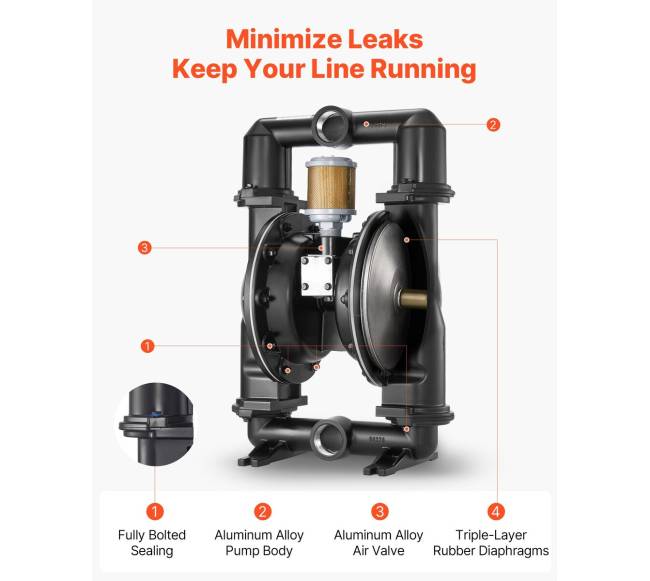 Minimize Leaks
Keep Your Line Running

2

3

1

1
Fully Bolted Sealing

2
Aluminum Alloy Pump Body

3
Aluminum Alloy Air Valve

4
Triple-Layer Rubber Diaphragms