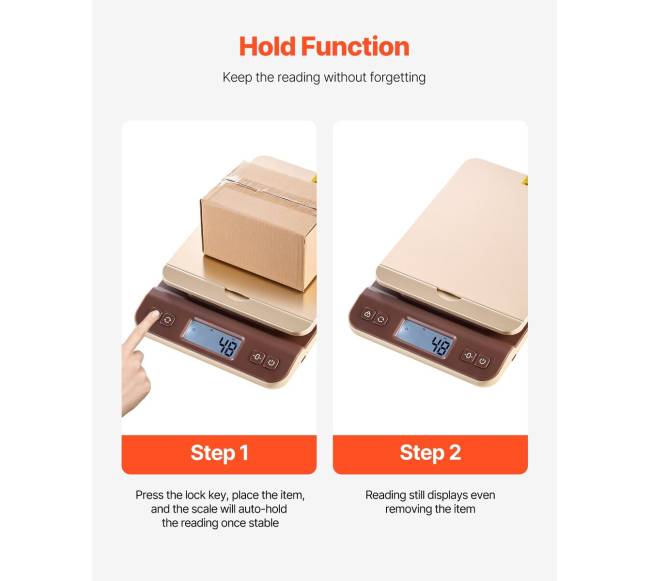 Hold Function

Keep the reading without forgetting

48

Step 1

Press the lock key, place the item, and the scale will auto-hold the reading once stable

48

Step 2

Reading still displays even removing the item