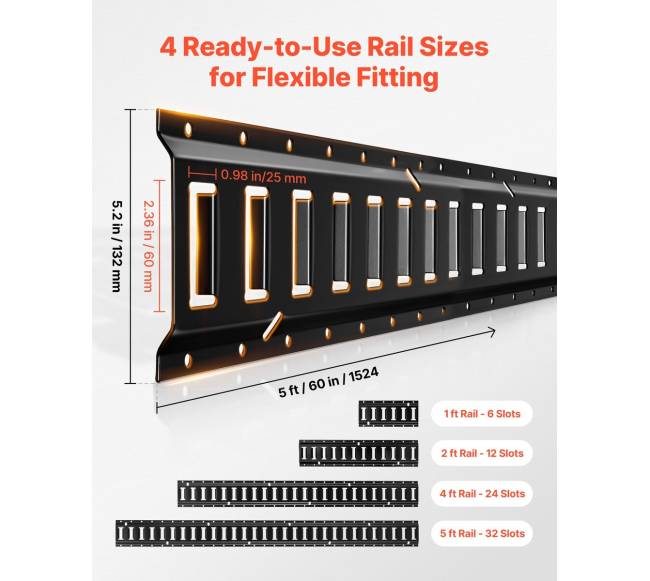 4 Ready-to-Use Rail Sizes for Flexible Fitting

0.98 in/25 mm

5.2 in / 132 mm

2.36 in / 60 mm

5 ft / 60 in / 1524

1 ft Rail - 6 Slots

2 ft Rail - 12 Slots

4 ft Rail - 24 Slots

5 ft Rail - 32 Slots