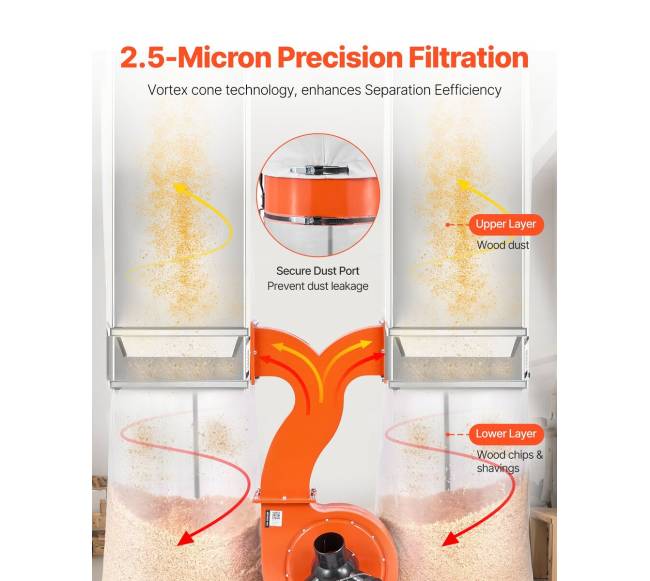 2.5-Micron Precision Filtration

Vortex cone technology, enhances Separation Eefficiency

Secure Dust Port
Prevent dust leakage

Upper Layer
Wood dust

Lower Layer
Wood chips & shavings