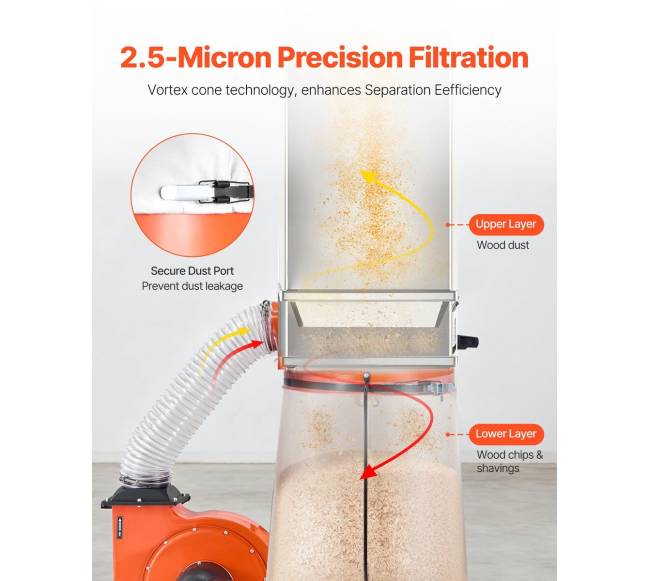 2.5-Micron Precision Filtration

Vortex cone technology, enhances Separation Eefficiency

Secure Dust Port
Prevent dust leakage

Upper Layer
Wood dust

Lower Layer
Wood chips & shavings